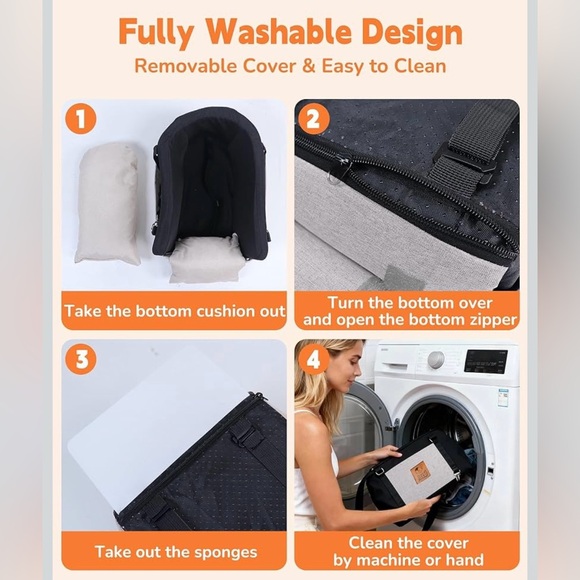 Fully Washable Design

Removable Cover & Easy to Clean

1

Take the bottom cushion out

2

Turn the bottom over and open the bottom zipper

3

Take out the sponges

4

Clean the cover by machine or hand